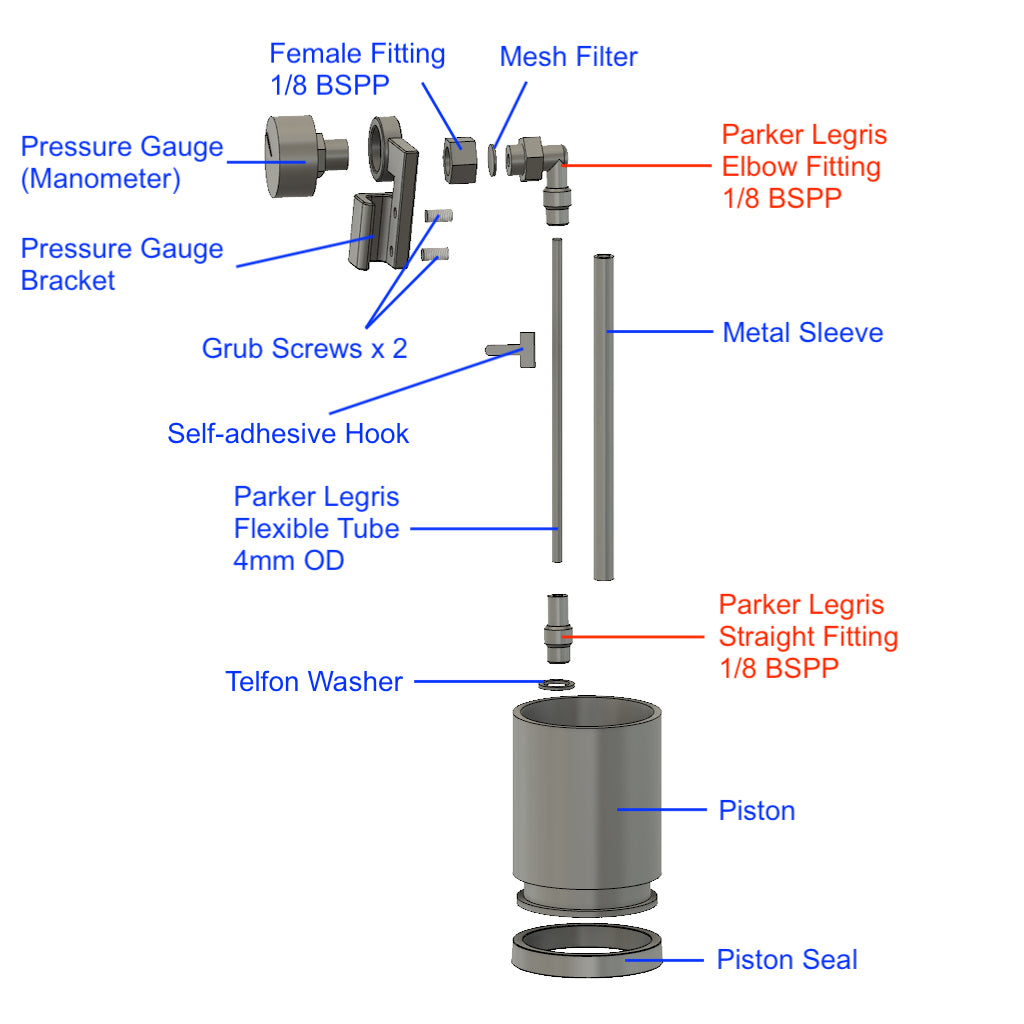 Female Fitting
1/8 BSPP

Mesh Filter

Pressure Gauge
(Manometer)

Parker Legris
Elbow Fitting
1/8 BSPP

Pressure Gauge
Bracket

Grub Screws x 2

Metal Sleeve

Self-adhesive Hook

Parker Legris
Flexible Tube
4mm OD

Parker Legris
Straight Fitting
1/8 BSPP

Telfon Washer

Piston

Piston Seal