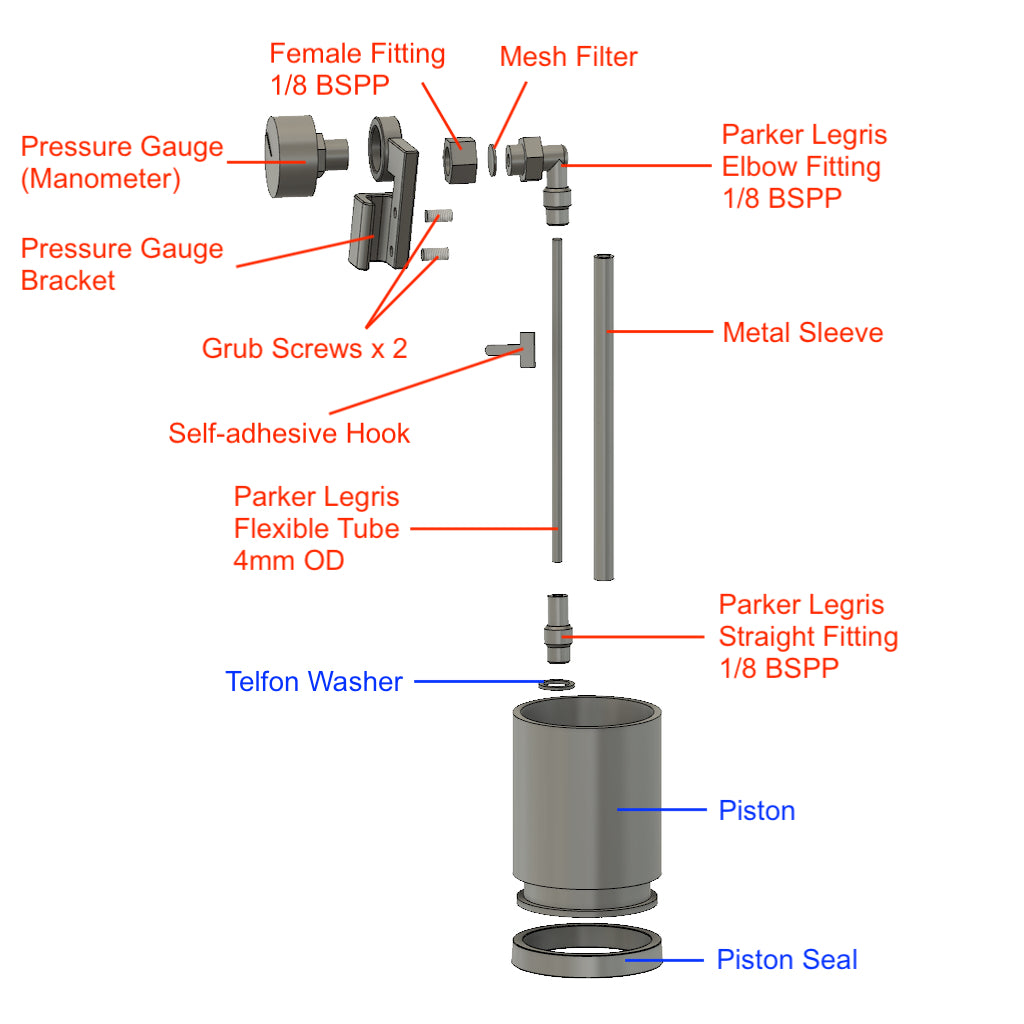 Female Fitting
1/8 BSPP

Mesh Filter

Pressure Gauge
(Manometer)

Parker Legris
Elbow Fitting
1/8 BSPP

Pressure Gauge
Bracket

Grub Screws x 2

Metal Sleeve

Self-adhesive Hook

Parker Legris
Flexible Tube
4mm OD

Parker Legris
Straight Fitting
1/8 BSPP

Telfon Washer

Piston

Piston Seal