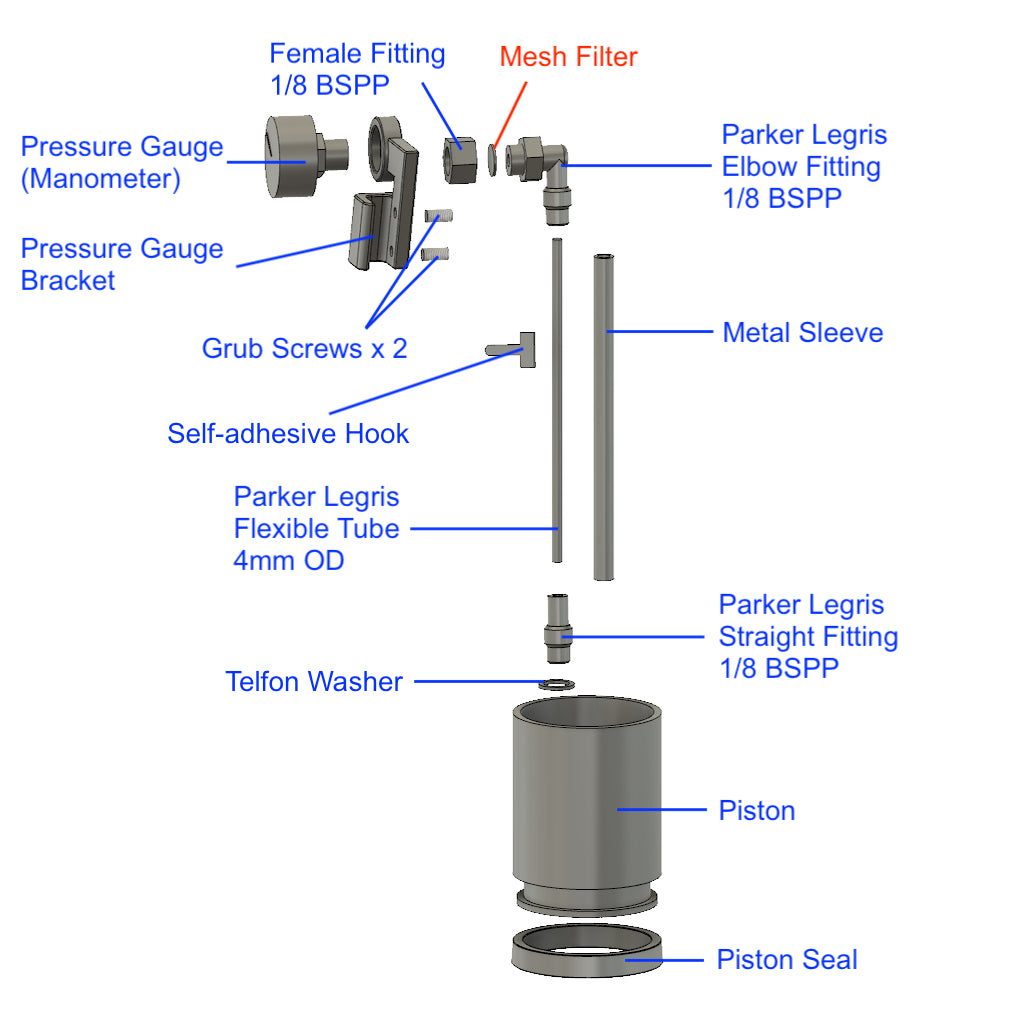 Female Fitting
1/8 BSPP

Mesh Filter

Pressure Gauge
(Manometer)

Parker Legris
Elbow Fitting
1/8 BSPP

Pressure Gauge
Bracket

Grub Screws x 2

Metal Sleeve

Self-adhesive Hook

Parker Legris
Flexible Tube
4mm OD

Parker Legris
Straight Fitting
1/8 BSPP

Telfon Washer

Piston

Piston Seal